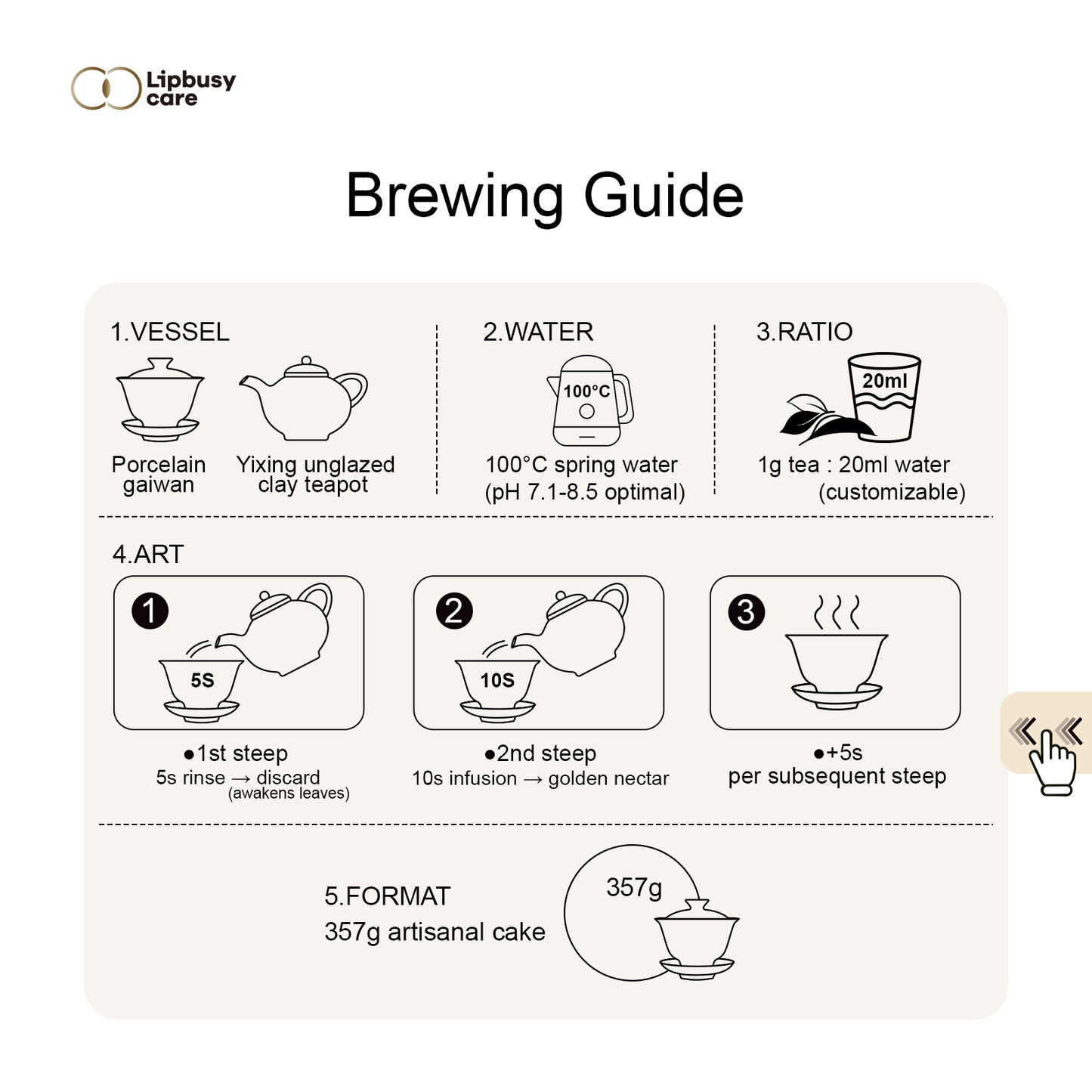 Lipbusy care

Brewing Guide

1.VESSEL

Porcelain gaiwan

Yixing unglazed clay teapot

2.WATER

100°C

100°C spring water (pH 7.1-8.5 optimal)

3.RATIO

20ml

1g tea : 20ml water (customizable)

4.ART

1

5S

●1st steep
5s rinse → discard
(awakens leaves)

2

10S

●2nd steep
10s infusion → golden nectar

3

●+5s
per subsequent steep

5.FORMAT
357g artisanal cake

357g